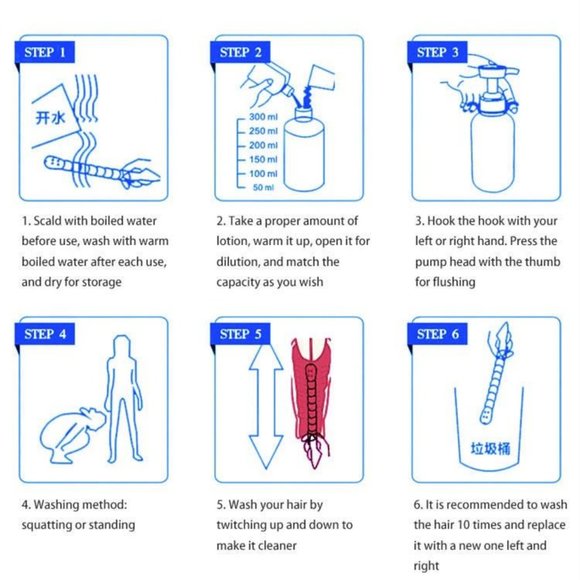 STEP 1

开水

1. Scald with boiled water before use, wash with warm boiled water after each use, and dry for storage

STEP 2

300 ml
250 ml
200 ml
150 ml
100 ml
50 ml

2. Take a proper amount of lotion, warm it up, open it for dilution, and match the capacity as you wish

STEP 3

3. Hook the hook with your left or right hand. Press the pump head with the thumb for flushing

STEP 4

4. Washing method: squatting or standing

STEP 5

5. Wash your hair by twitching up and down to make it cleaner

STEP 6

垃圾桶

6. It is recommended to wash the hair 10 times and replace it with a new one left and right